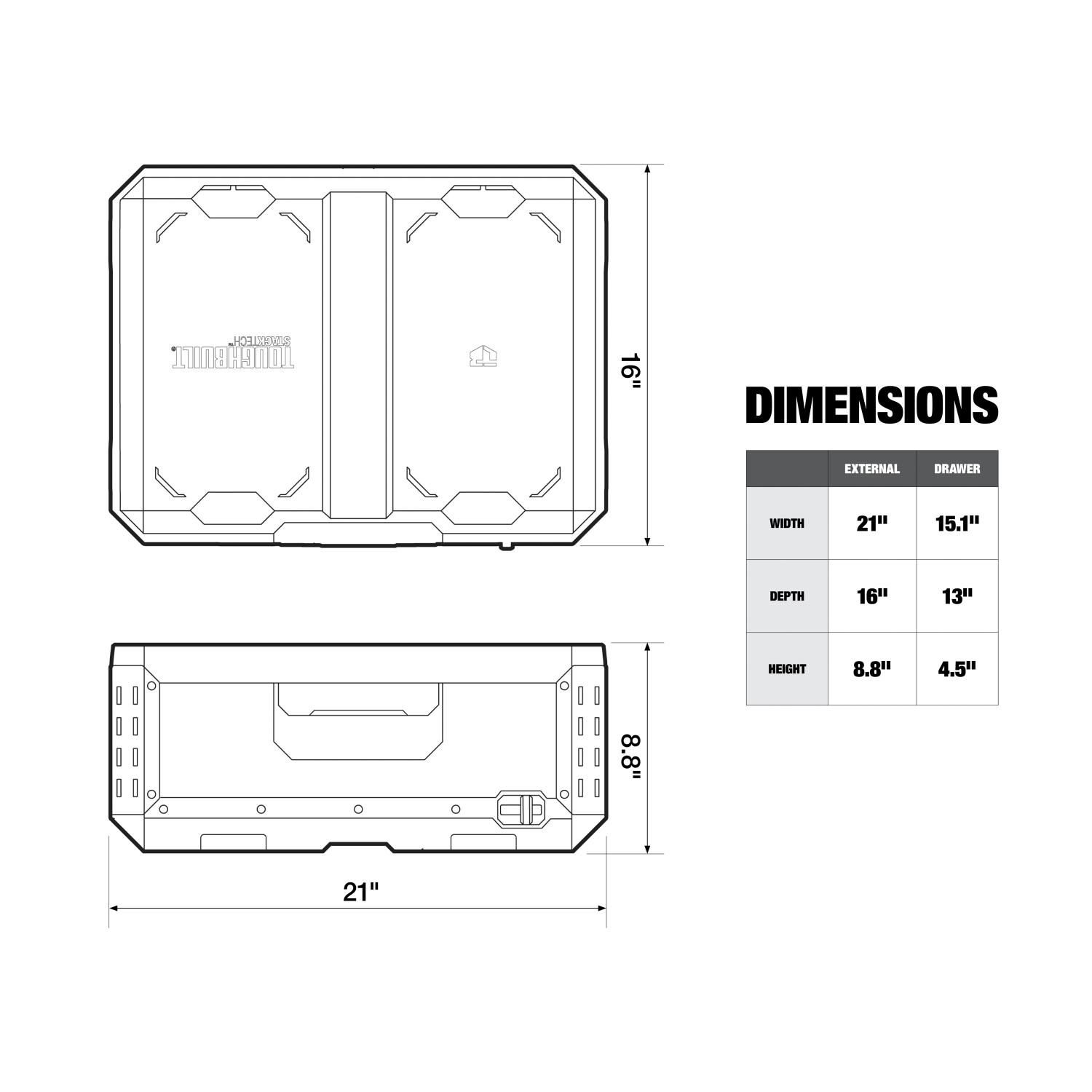 TOUGHBUILT
STACKTECH

16"

8.8"

21"

DIMENSIONS

| | EXTERNAL | DRAWER |
|---|---|---|
| WIDTH | 21" | 15.1" |
| DEPTH | 16" | 13" |
| HEIGHT | 8.8" | 4.5" |