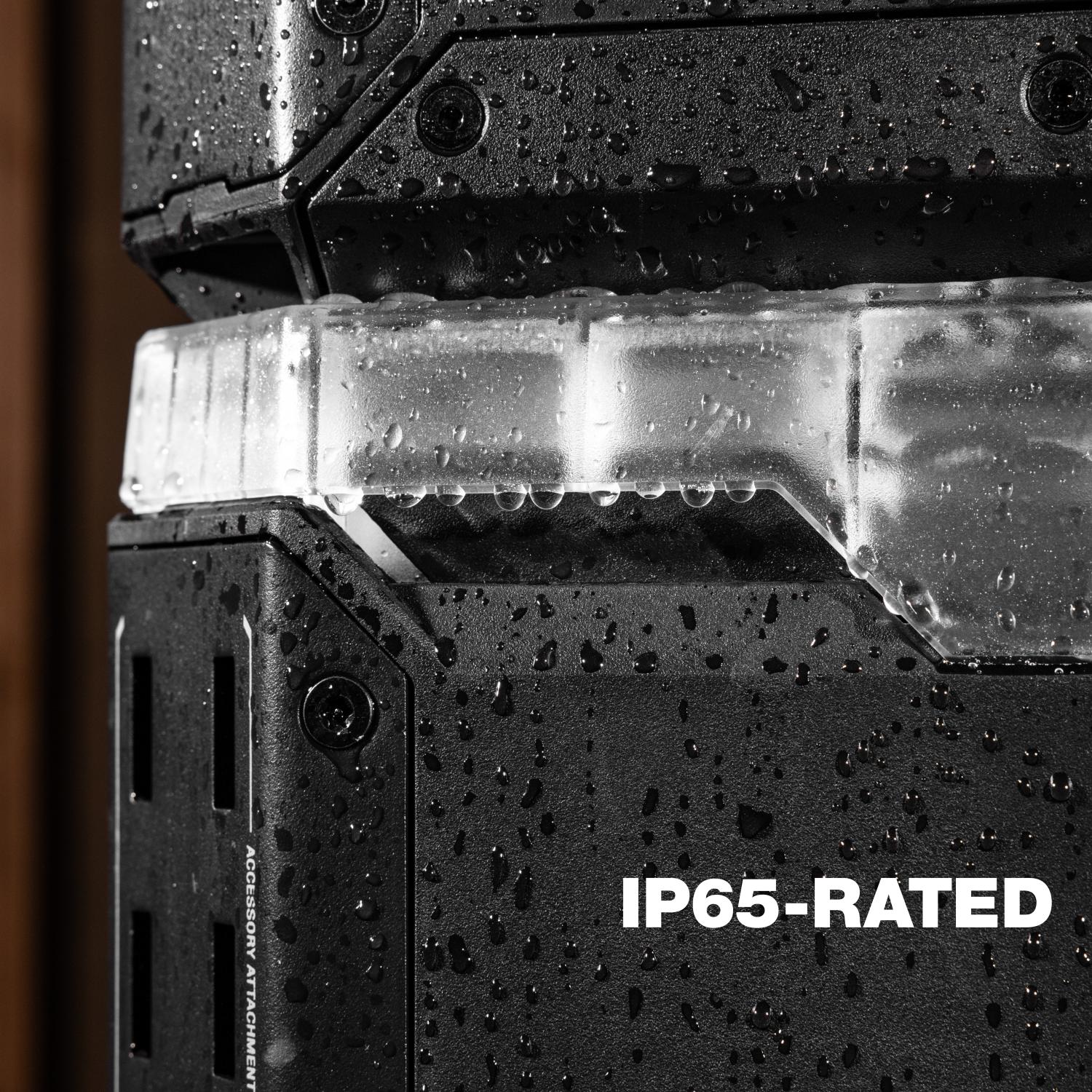 ACCESSORY ATTACHMENT

IP65-RATED