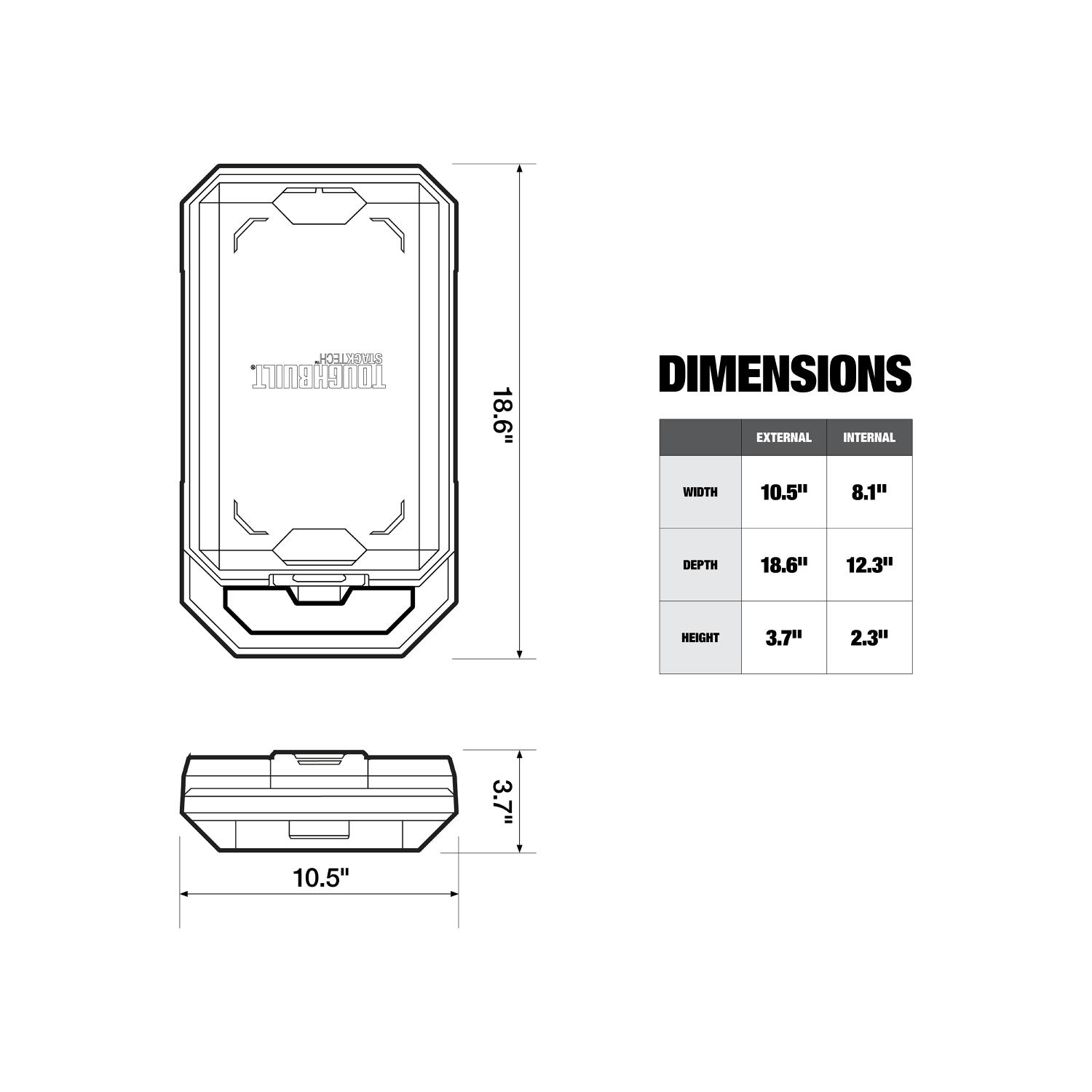 TOUGHBUILT®
STACKTECH™

18.6"

3.7"

10.5"

DIMENSIONS

|  | EXTERNAL | INTERNAL |
|---|---|---|
| WIDTH | 10.5" | 8.1" |
| DEPTH | 18.6" | 12.3" |
| HEIGHT | 3.7" | 2.3" |