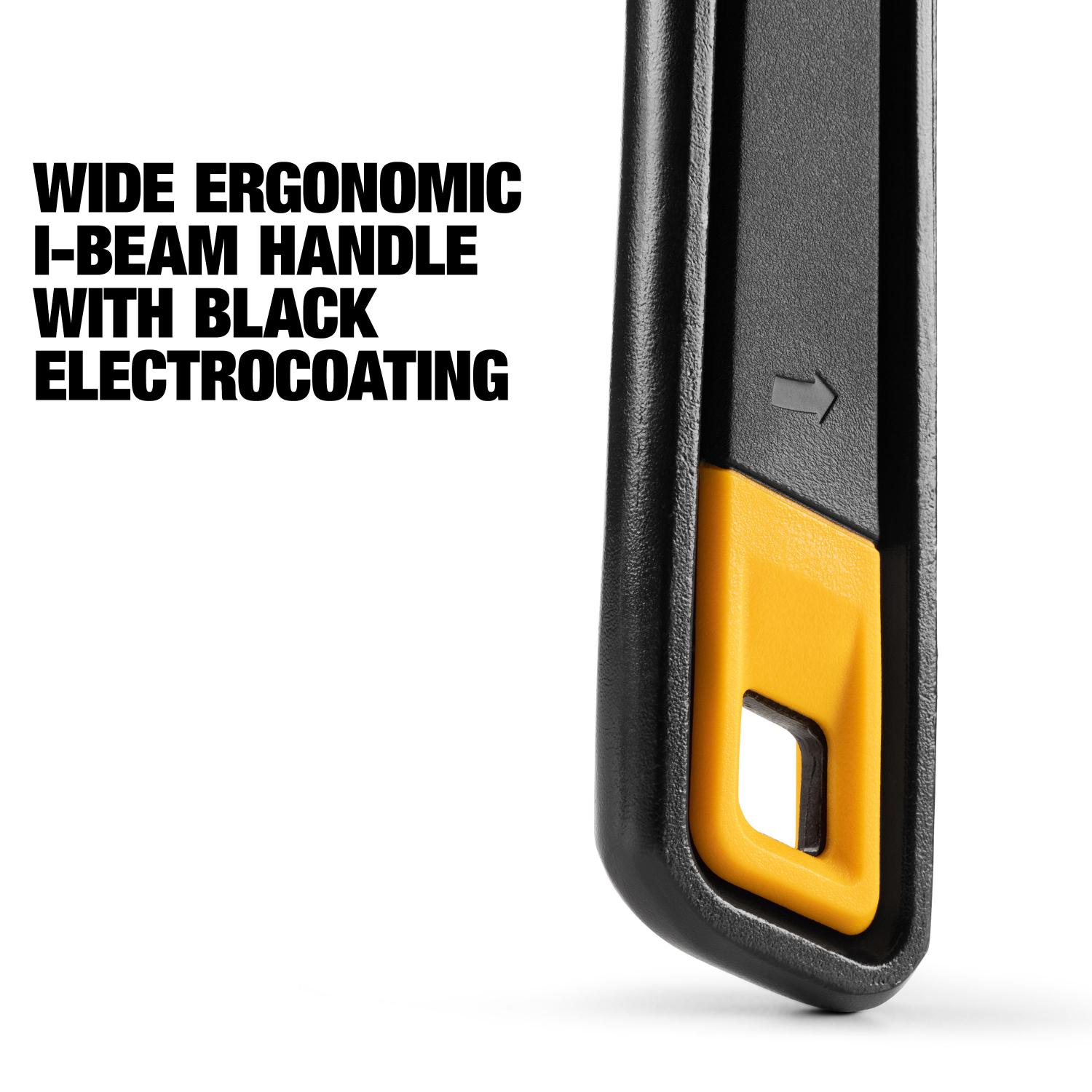 WIDE ERGONOMIC I-BEAM HANDLE WITH BLACK ELECTROCOATING