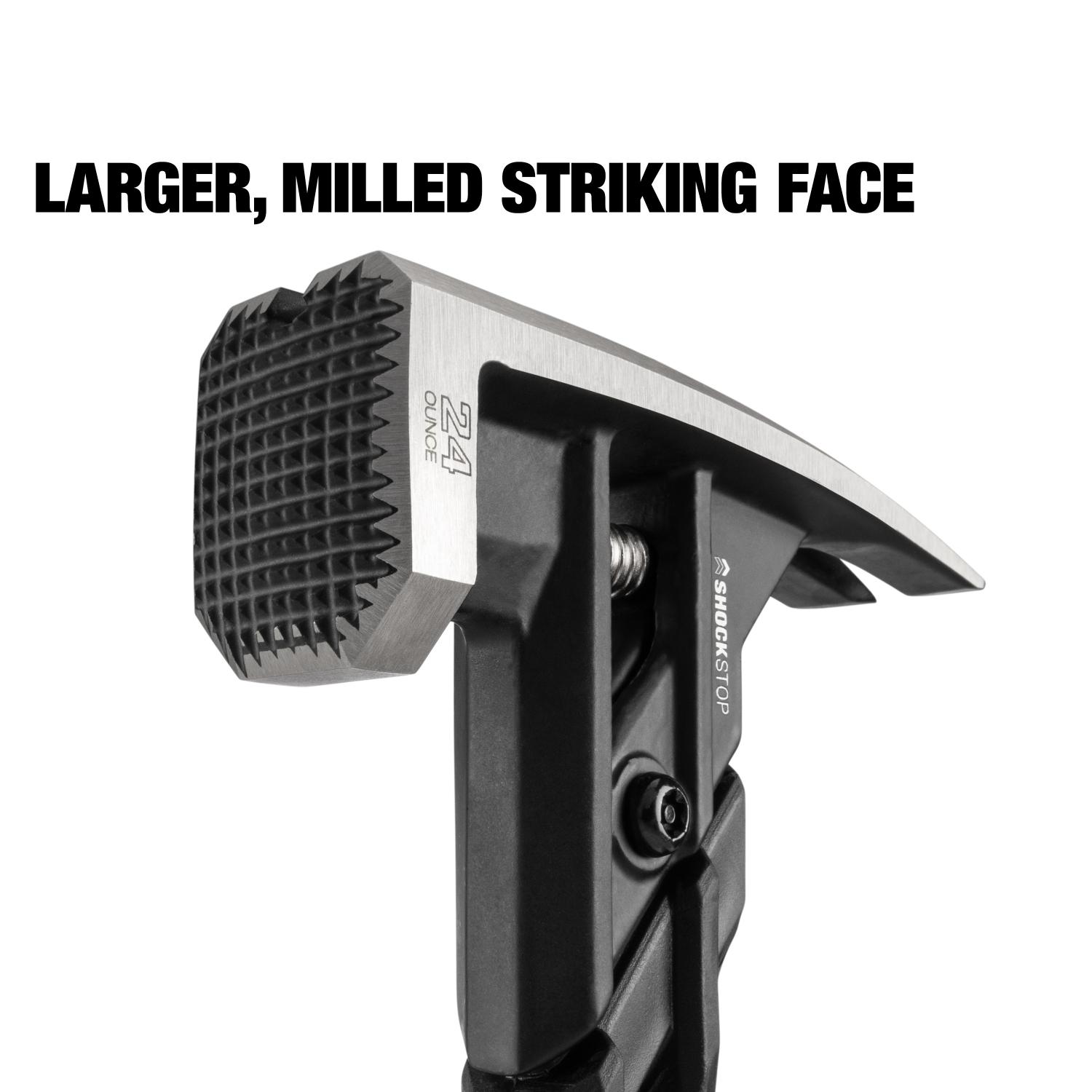 LARGER, MILLED STRIKING FACE

24
OUNCE

SHOCKSTOP